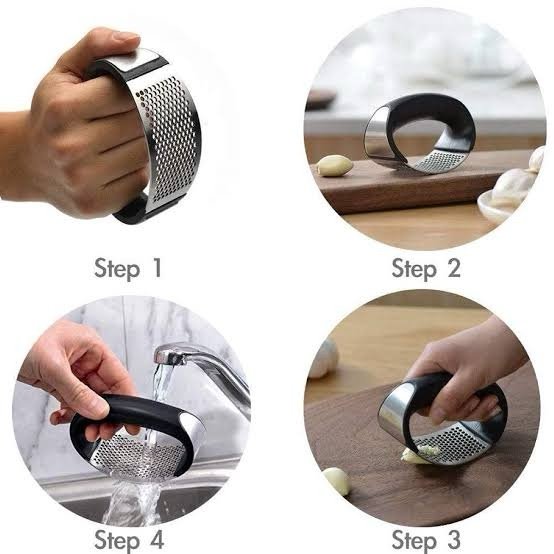 Step 1

Step 2

Step 4

Step 3