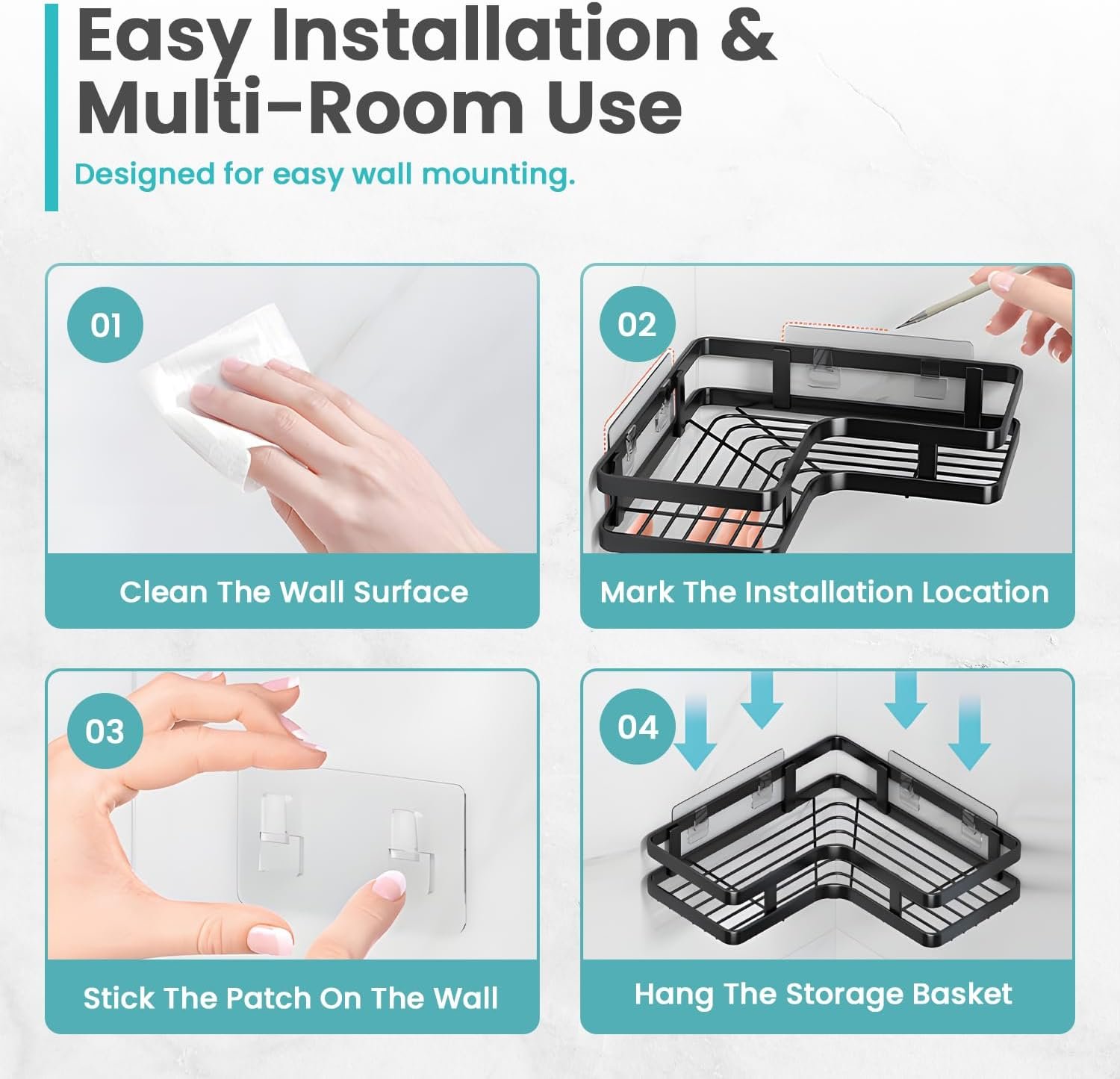 Easy Installation & Multi-Room Use

Designed for easy wall mounting.

01

Clean The Wall Surface

02

Mark The Installation Location

03

Stick The Patch On The Wall

04

Hang The Storage Basket